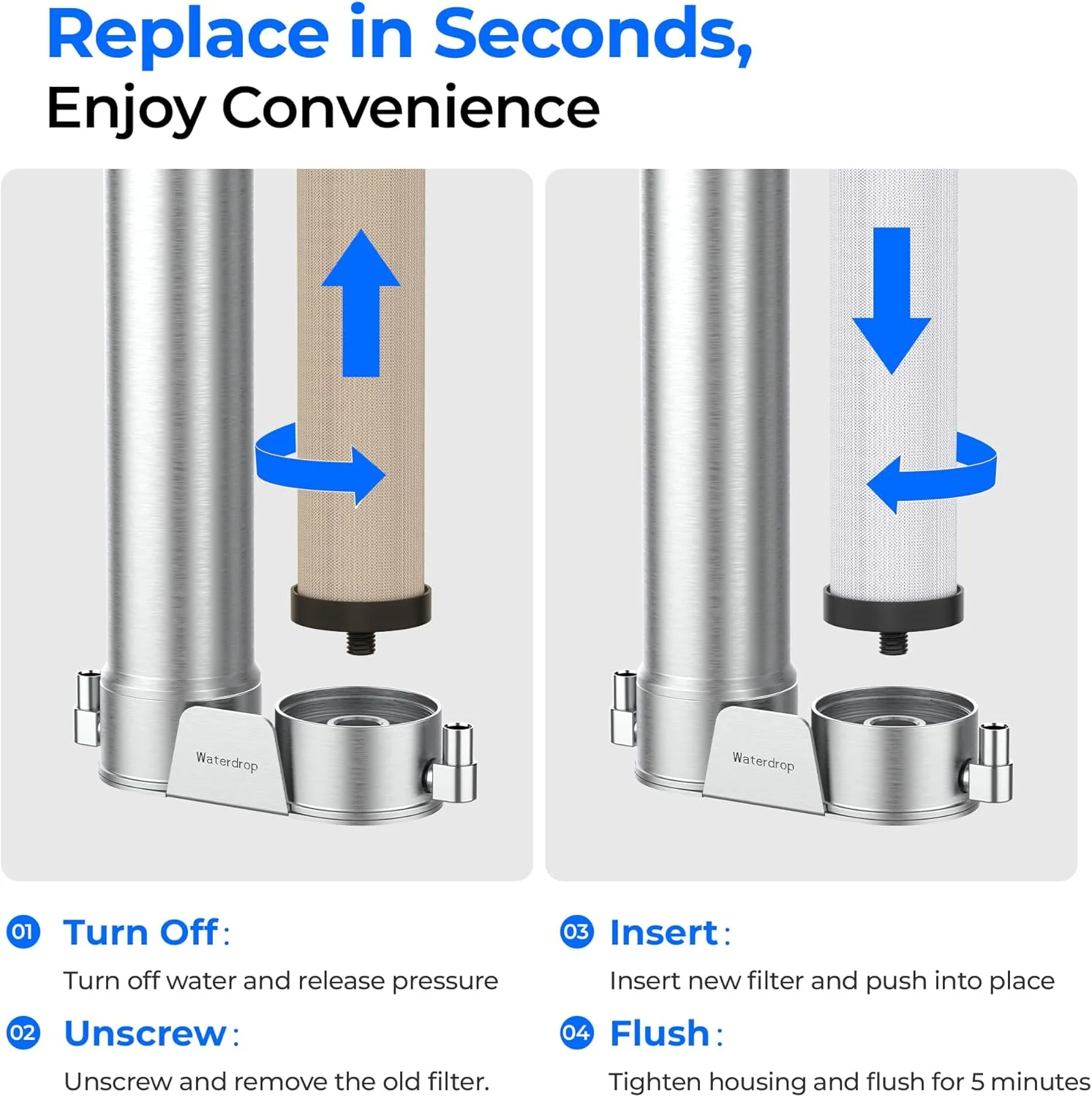 Replace in Seconds,
Enjoy Convenience

Waterdrop

Waterdrop

01 Turn Off:
Turn off water and release pressure

02 Unscrew:
Unscrew and remove the old filter.

03 Insert:
Insert new filter and push into place

04 Flush:
Tighten housing and flush for 5 minutes